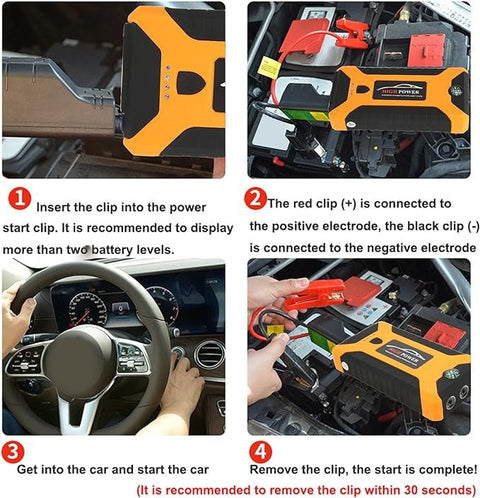 HIGH POWER

1 Insert the clip into the power start clip. It is recommended to display more than two battery levels.

2 The red clip (+) is connected to the positive electrode, the black clip (-) is connected to the negative electrode

HIGH POWER

3 Get into the car and start the car

4 Remove the clip, the start is complete!

(It is recommended to remove the clip within 30 seconds)